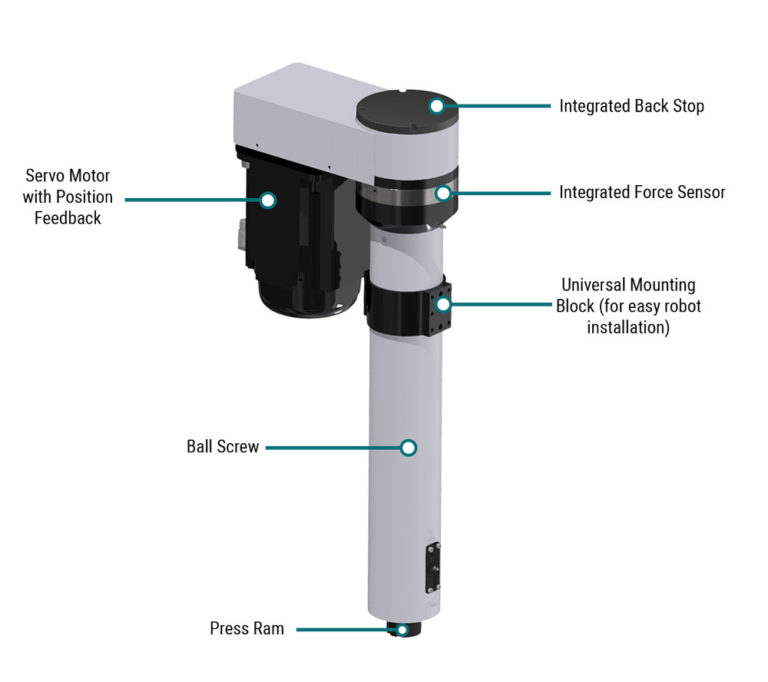 Integrated Back Stop

Servo Motor with Position Feedback

Integrated Force Sensor

Universal Mounting Block (for easy robot installation)

Ball Screw

Press Ram